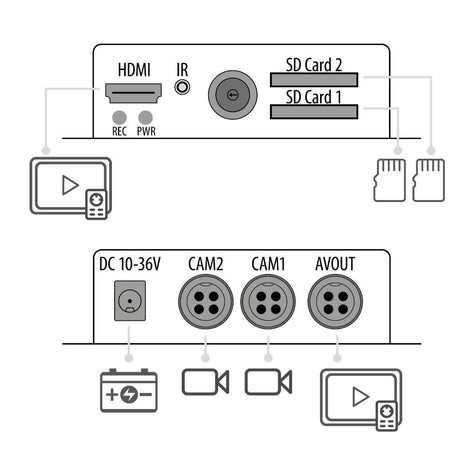 HDMI
IR
SD Card 2
SD Card 1
REC
PWR

DC 10-36V
CAM2
CAM1
AVOUT