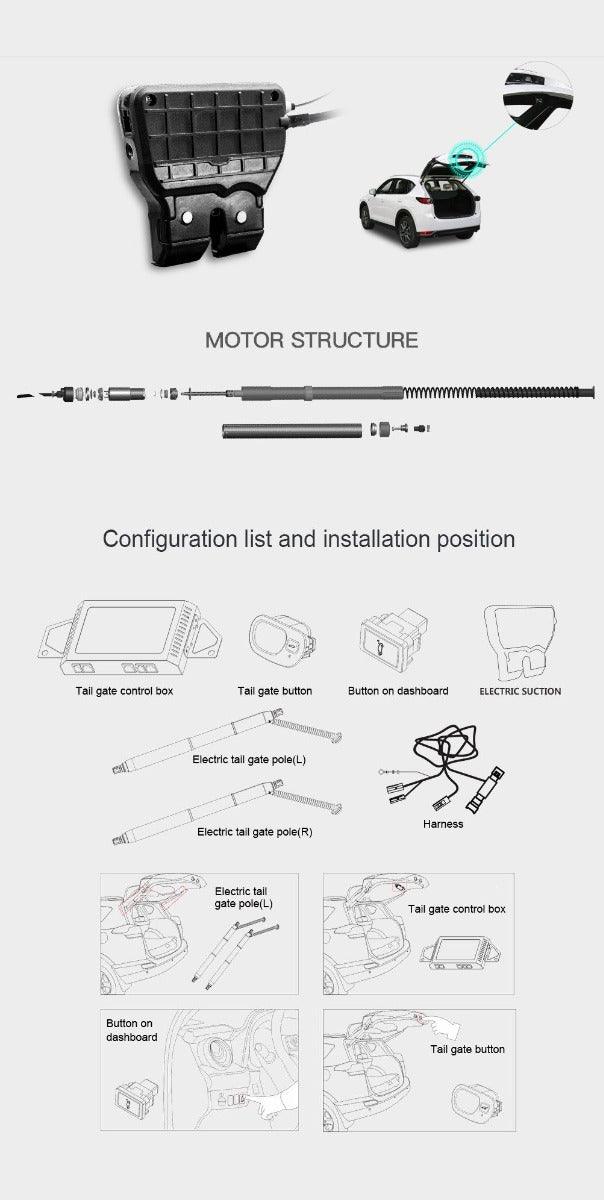 MOTOR STRUCTURE

Configuration list and installation position

Tail gate control box

Tail gate button

Button on dashboard

ELECTRIC SUCTION

Electric tail gate pole(L)

Electric tail gate pole(R)

Harness

Electric tail gate pole(L)

Tail gate control box

Button on dashboard

Tail gate button