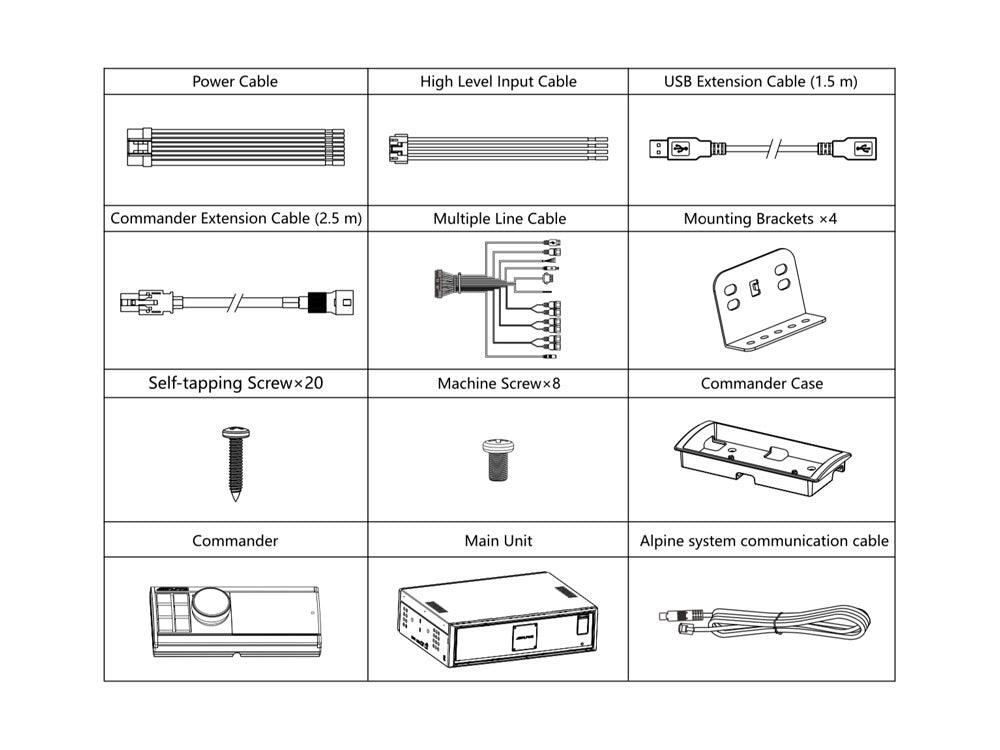 | Power Cable | High Level Input Cable | USB Extension Cable (1.5 m) |
|---|---|---|
| | | |
| Commander Extension Cable (2.5 m) | Multiple Line Cable | Mounting Brackets ×4 |
| | | |
| Self-tapping Screw×20 | Machine Screw×8 | Commander Case |
| | | |
| Commander | Main Unit | Alpine system communication cable |
| | | |