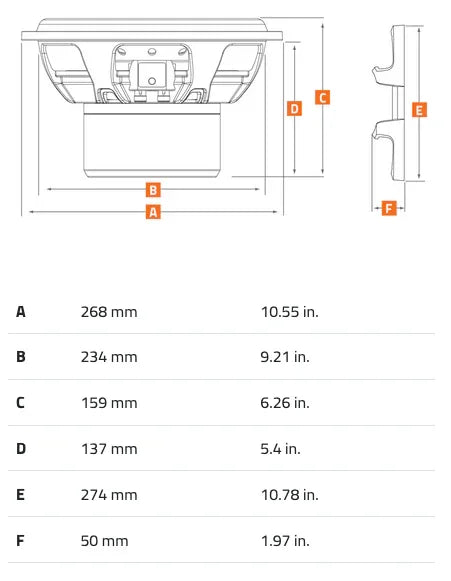 D C E B A F

| A | 268 mm | 10.55 in. |
|---|---|---|
| B | 234 mm | 9.21 in. |
| C | 159 mm | 6.26 in. |
| D | 137 mm | 5.4 in. |
| E | 274 mm | 10.78 in. |
| F | 50 mm | 1.97 in. |