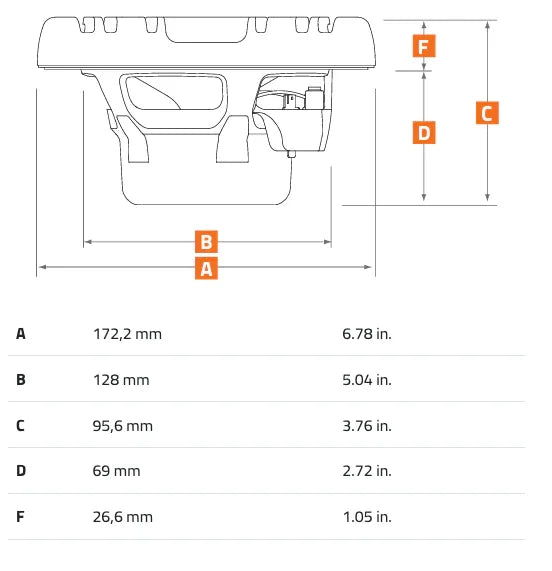 F
C
D
B
A

| A | 172,2 mm | 6.78 in. |
|---|---|---|
| B | 128 mm | 5.04 in. |
| C | 95,6 mm | 3.76 in. |
| D | 69 mm | 2.72 in. |
| F | 26,6 mm | 1.05 in. |