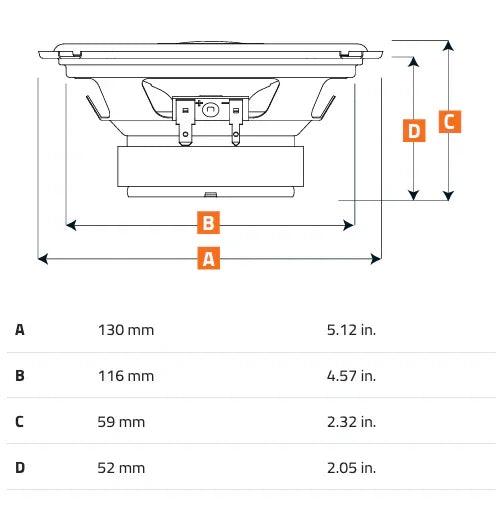 + −

D

C

B

A

| A | 130 mm | 5.12 in. |
|---|---|---|
| B | 116 mm | 4.57 in. |
| C | 59 mm | 2.32 in. |
| D | 52 mm | 2.05 in. |