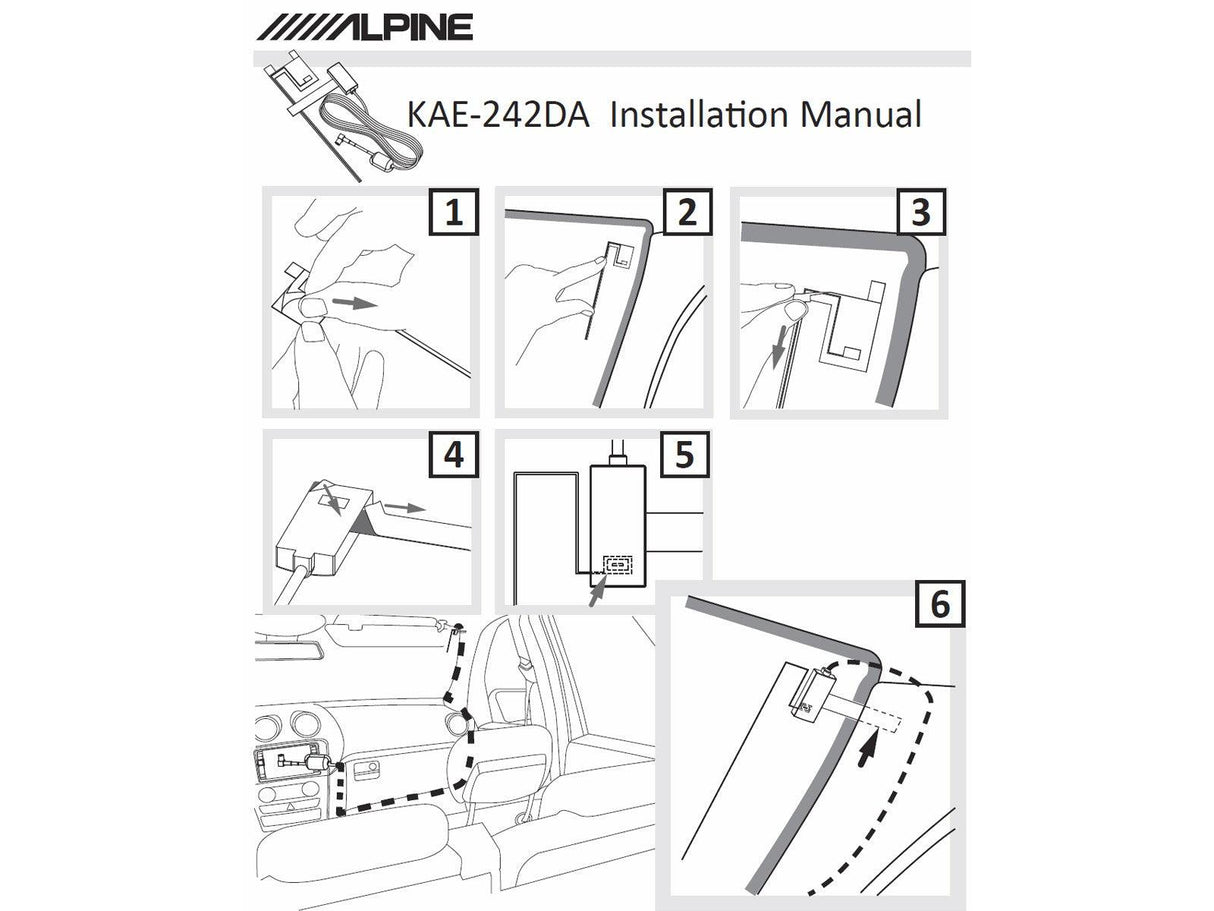 ALPINE

KAE-242DA Installation Manual

1

2

3

4

5

6