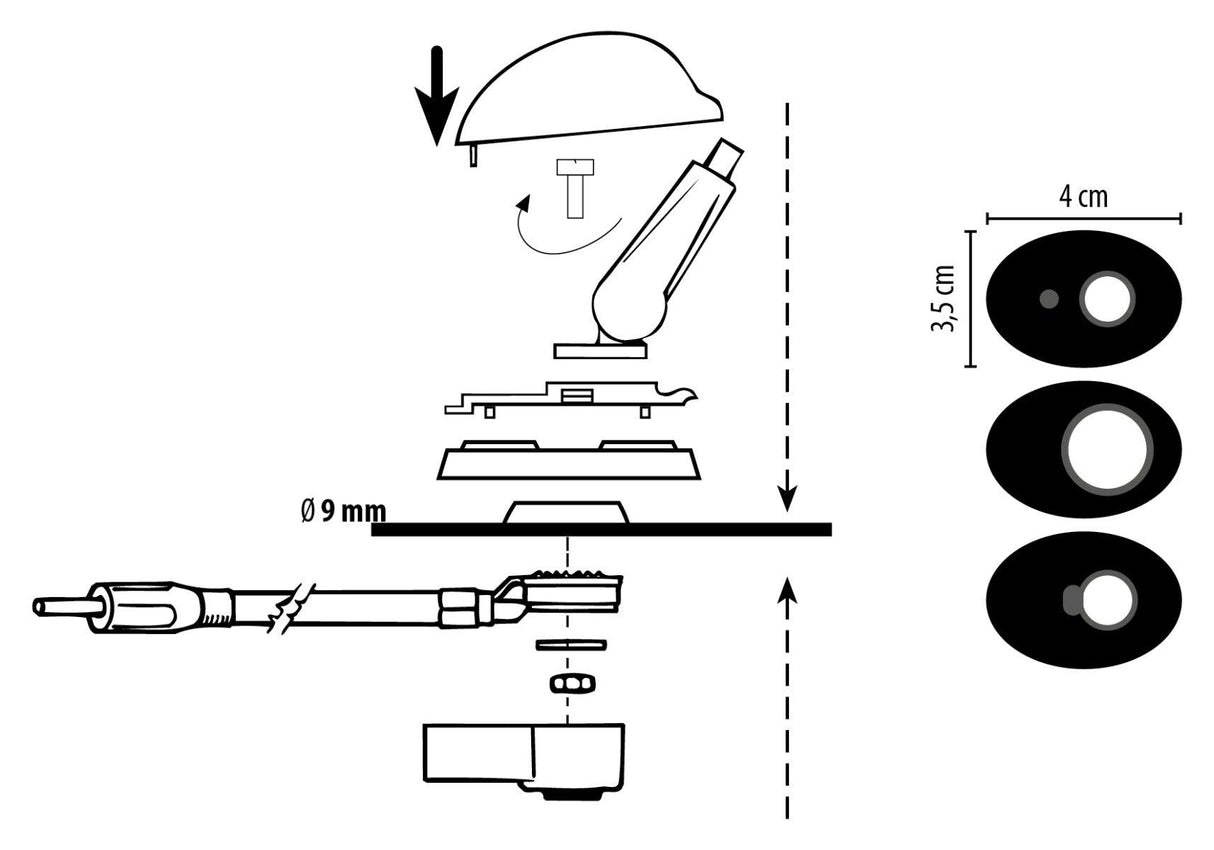 Ø 9 mm

4 cm

3,5 cm